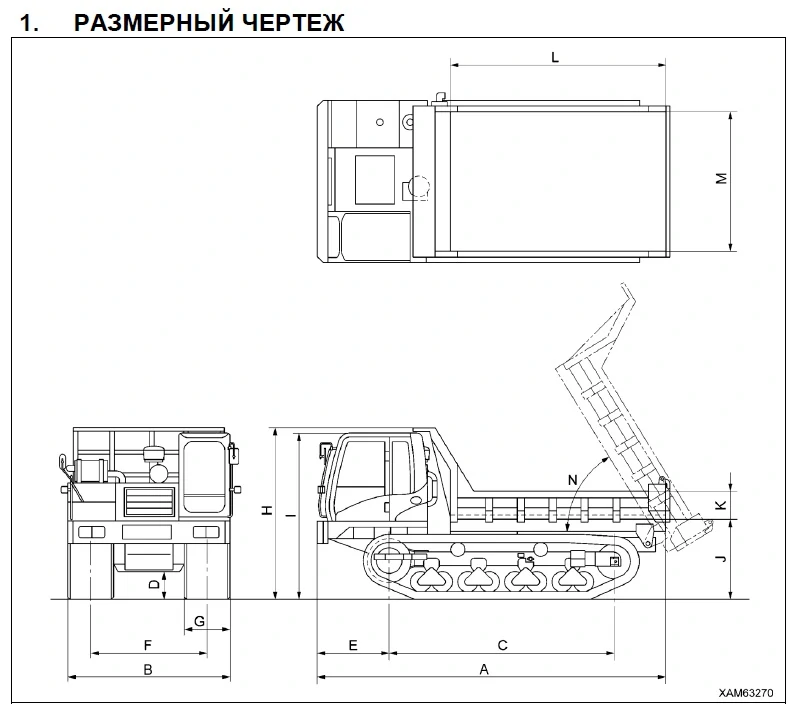 1. РАЗМЕРНЫЙ ЧЕРТЕЖ

L

M

N

H

I

K

J

D

G

F

B

E

C

A

XAM63270